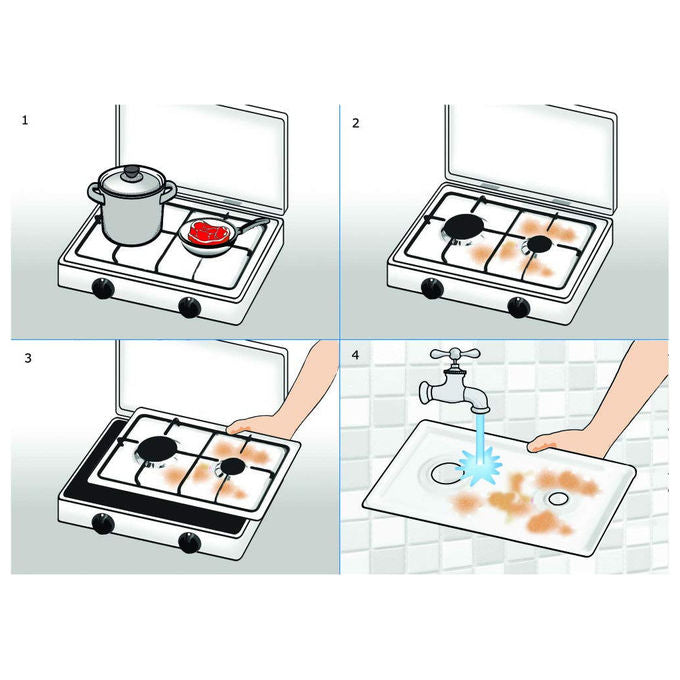 1

2

3

4